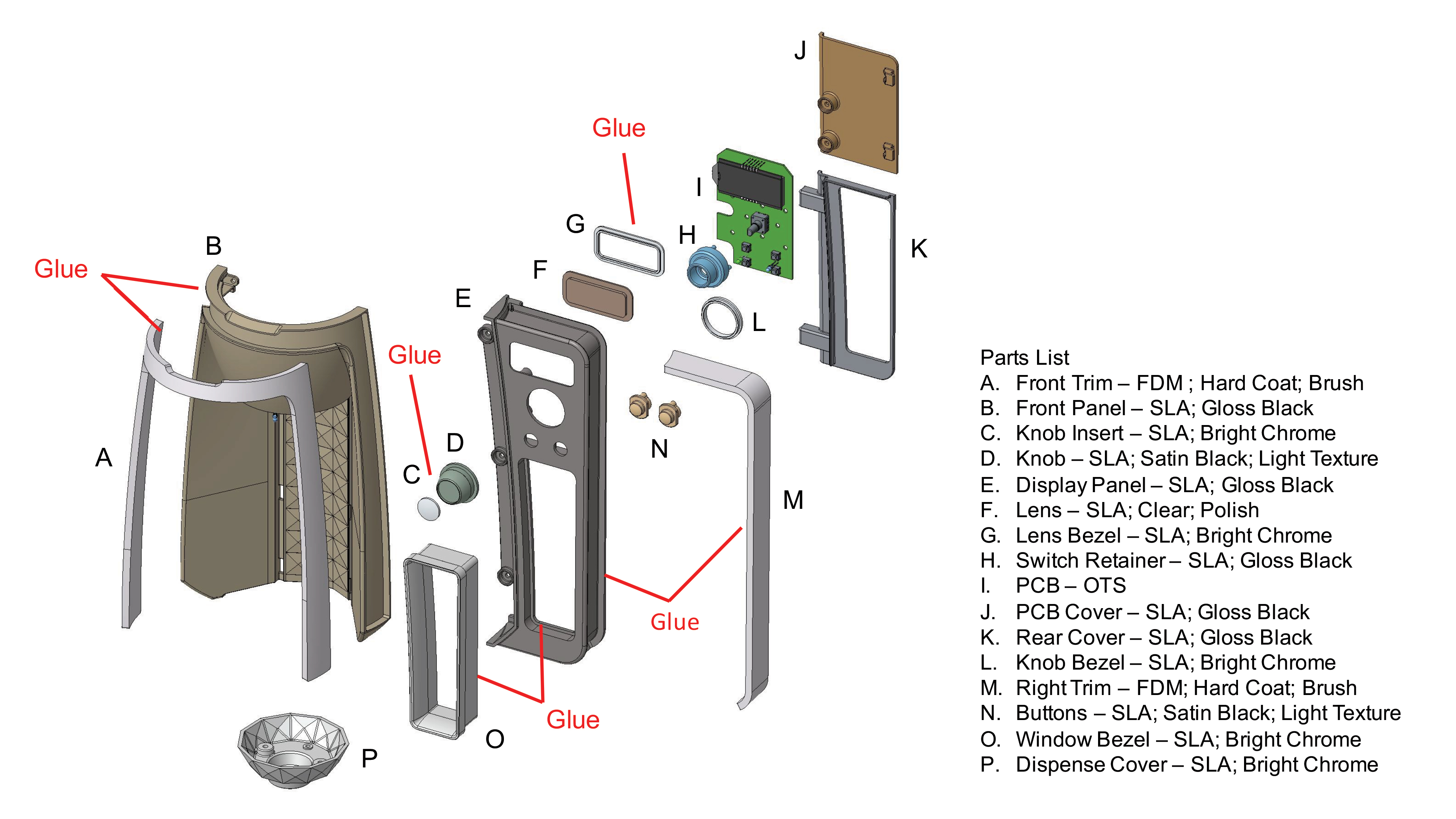 J

Glue

I

G

H

K

B

Glue

F

E

L

Glue

D

N

A

C

M

Glue

Glue

O

P

Parts List
A. Front Trim – FDM ; Hard Coat; Brush
B. Front Panel – SLA; Gloss Black
C. Knob Insert – SLA; Bright Chrome
D. Knob – SLA; Satin Black; Light Texture
E. Display Panel – SLA; Gloss Black
F. Lens – SLA; Clear; Polish
G. Lens Bezel – SLA; Bright Chrome
H. Switch Retainer – SLA; Gloss Black
I. PCB – OTS
J. PCB Cover – SLA; Gloss Black
K. Rear Cover – SLA; Gloss Black
L. Knob Bezel – SLA; Bright Chrome
M. Right Trim – FDM; Hard Coat; Brush
N. Buttons – SLA; Satin Black; Light Texture
O. Window Bezel – SLA; Bright Chrome
P. Dispense Cover – SLA; Bright Chrome